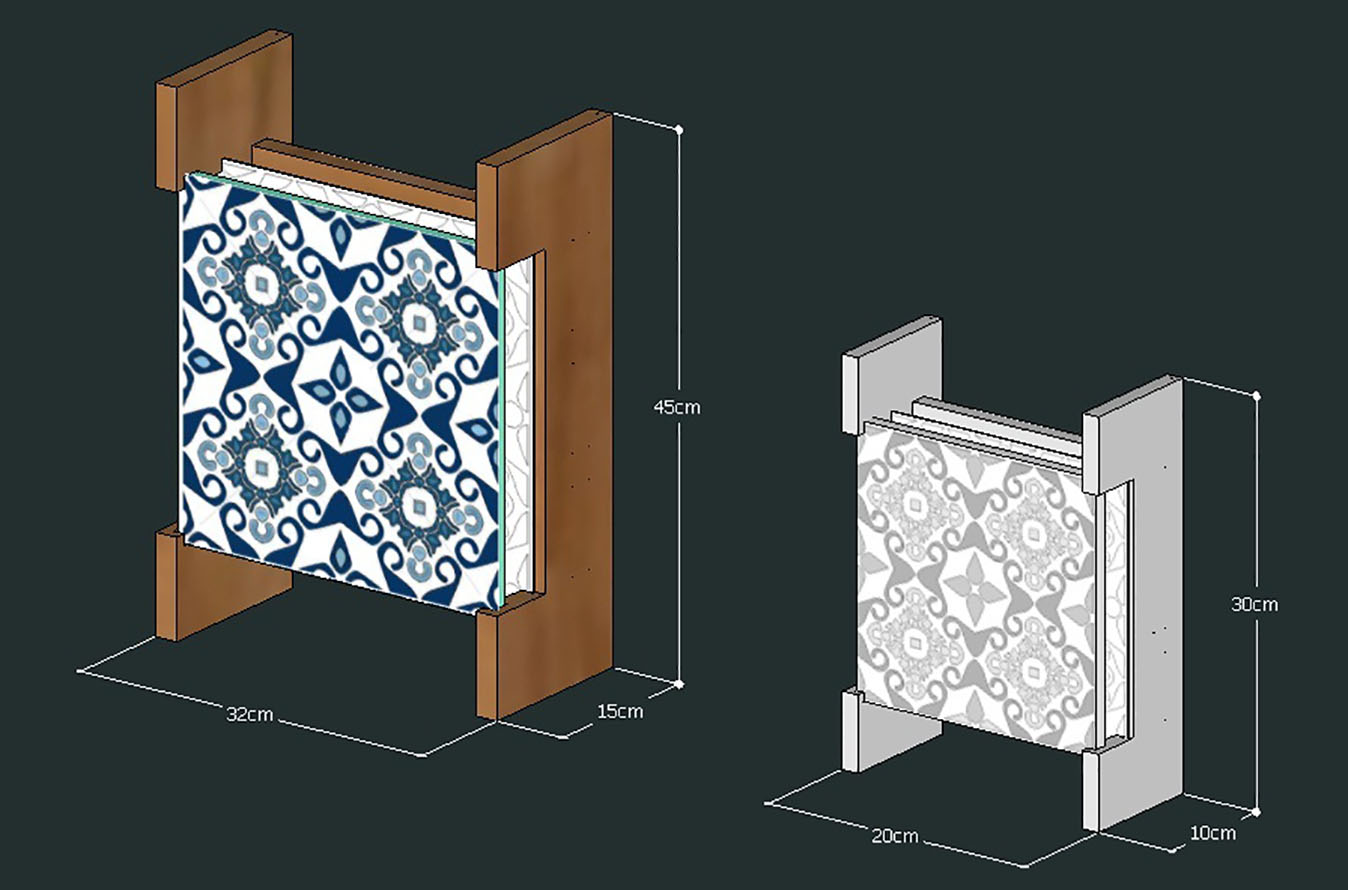 45cm
32cm
15cm
30cm
20cm
10cm